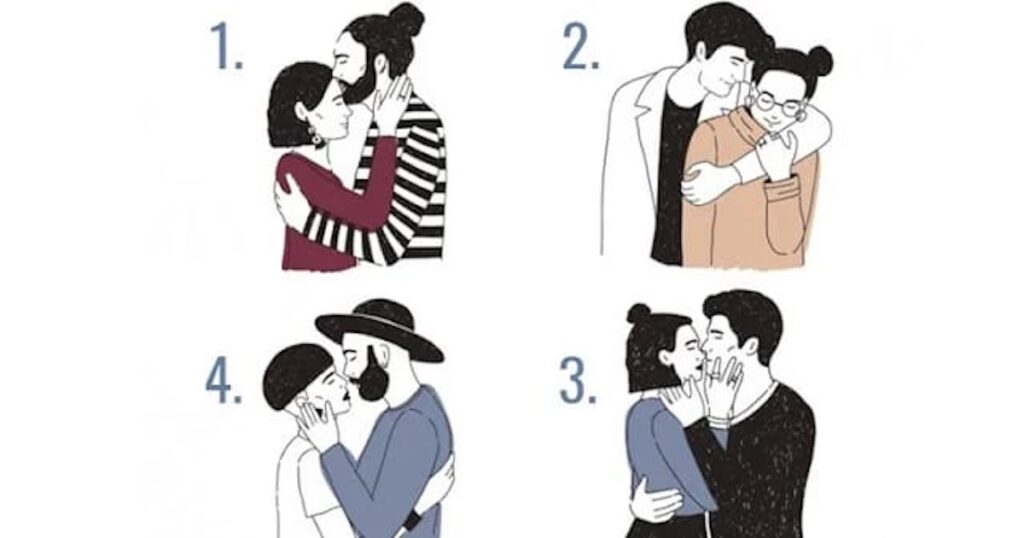 1.

2.

4.

3.