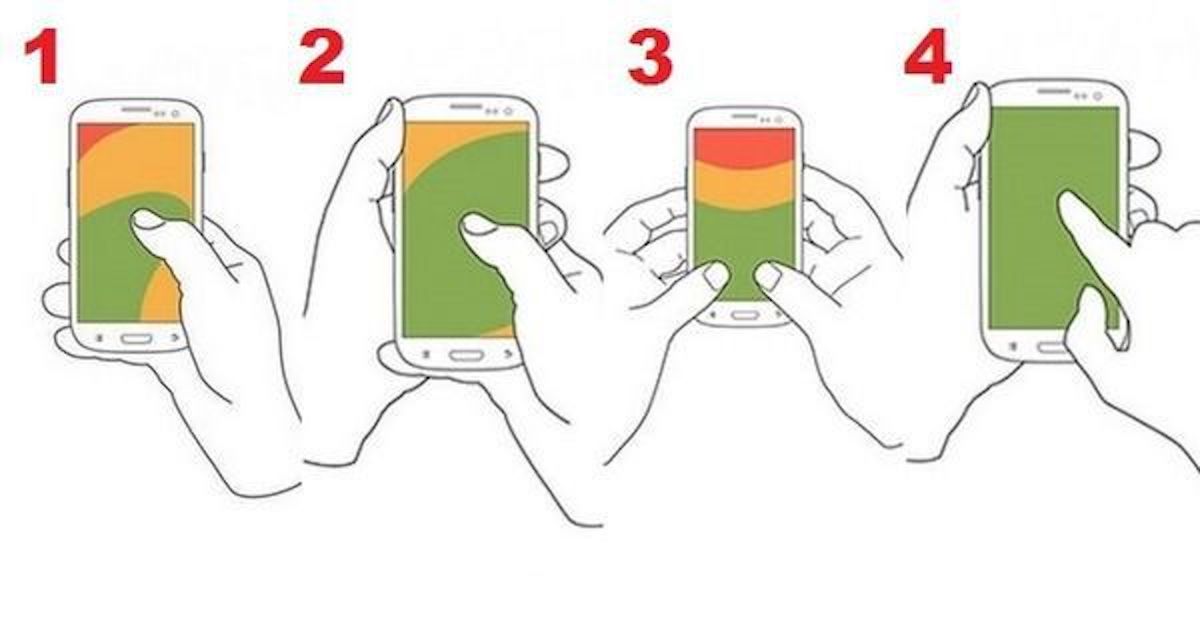 1
2
3
4